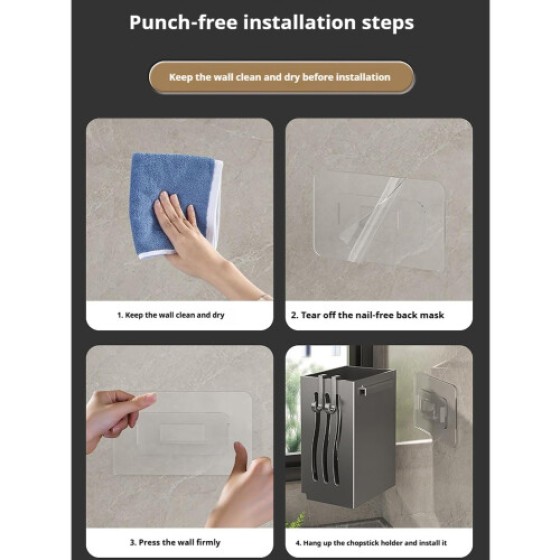 Punch-free installation steps

Keep the wall clean and dry before installation

1. Keep the wall clean and dry

2. Tear off the nail-free back mask

3. Press the wall firmly

4. Hang up the chopstick holder and install it